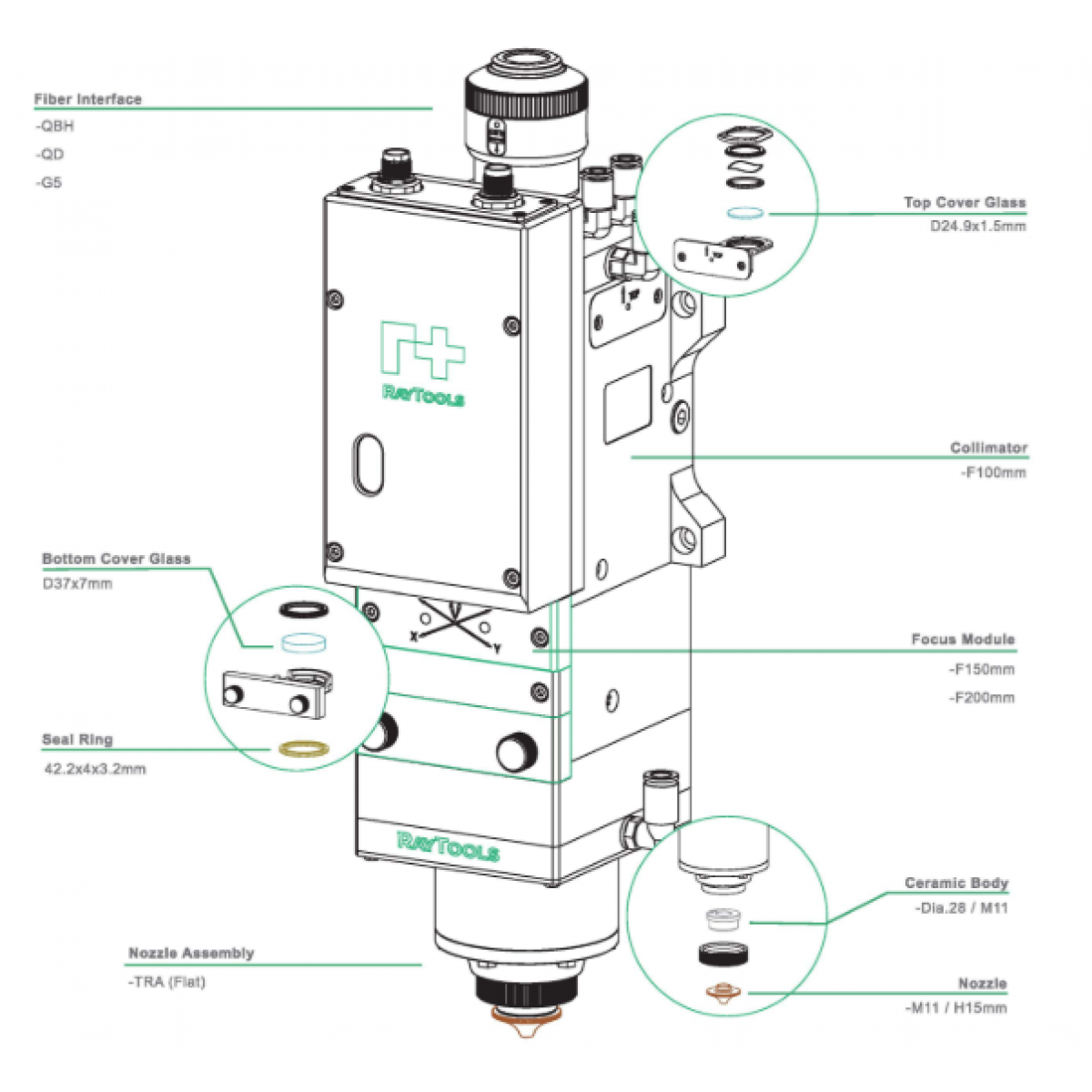 Fiber Interface
-QBH
-QD
-G5

Top Cover Glass
D24.9x1.5mm

RAYTOOLS

Collimator
-F100mm

Bottom Cover Glass
D37x7mm

X
Y

Focus Module
-F150mm
-F200mm

Seal Ring
42.2x4x3.2mm

RAYTOOLS

Ceramic Body
-Dia.28 / M11

Nozzle Assembly
-TRA (Flat)

Nozzle
-M11 / H15mm