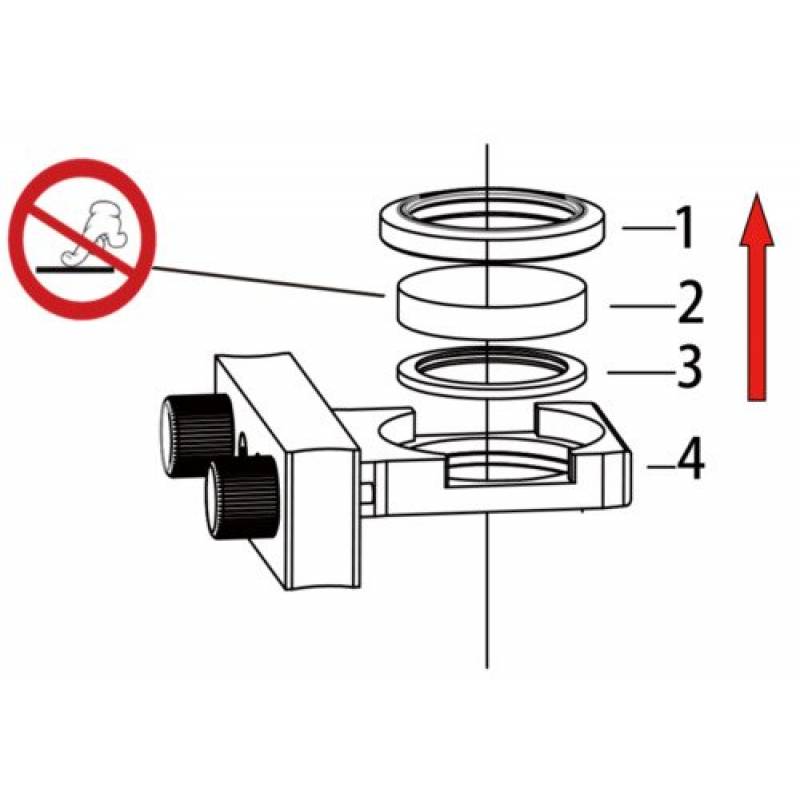 1
2
3
4